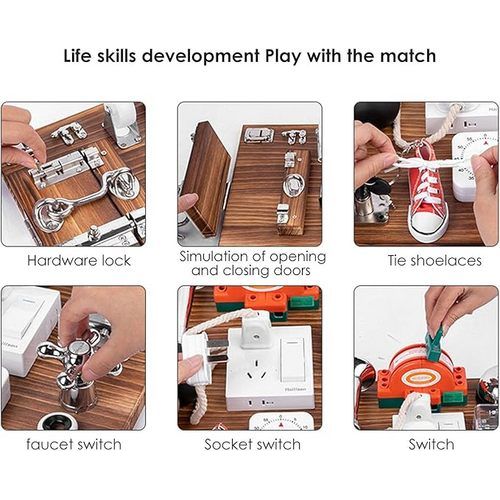 Life skills development Play with the match

Hardware lock

Simulation of opening and closing doors

Tie shoelaces

faucet switch

Socket switch

Switch