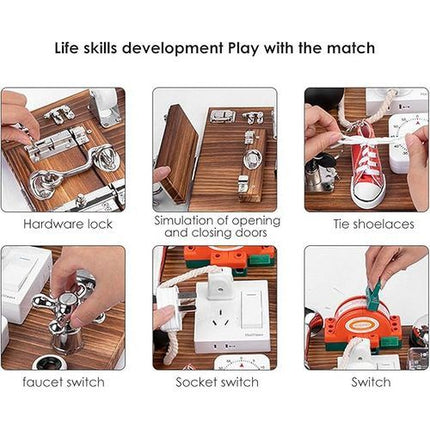 Life skills development Play with the match

Hardware lock

Simulation of opening and closing doors

Tie shoelaces

faucet switch

Socket switch

Switch