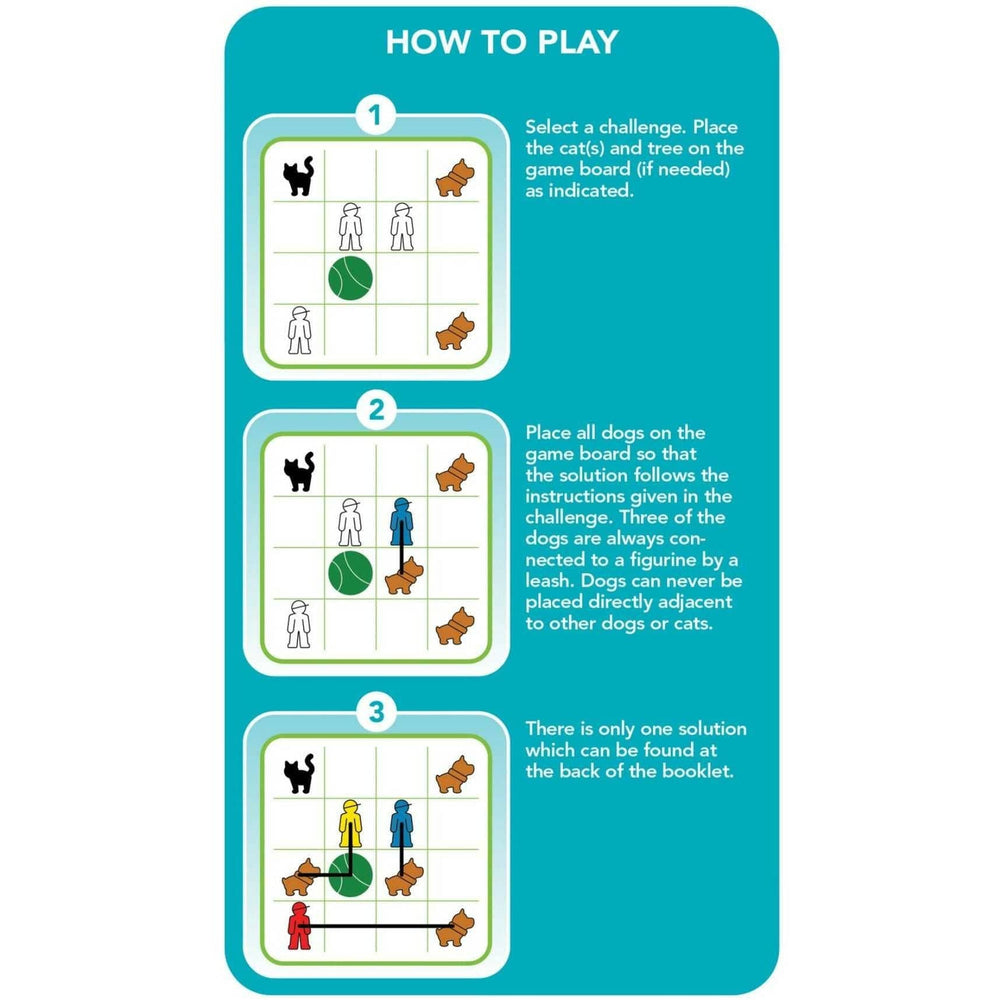 HOW TO PLAY

1

Select a challenge. Place the cat(s) and tree on the game board (if needed) as indicated.

2

Place all dogs on the game board so that the solution follows the instructions given in the challenge. Three of the dogs are always connected to a figurine by a leash. Dogs can never be placed directly adjacent to other dogs or cats.

3

There is only one solution which can be found at the back of the booklet.